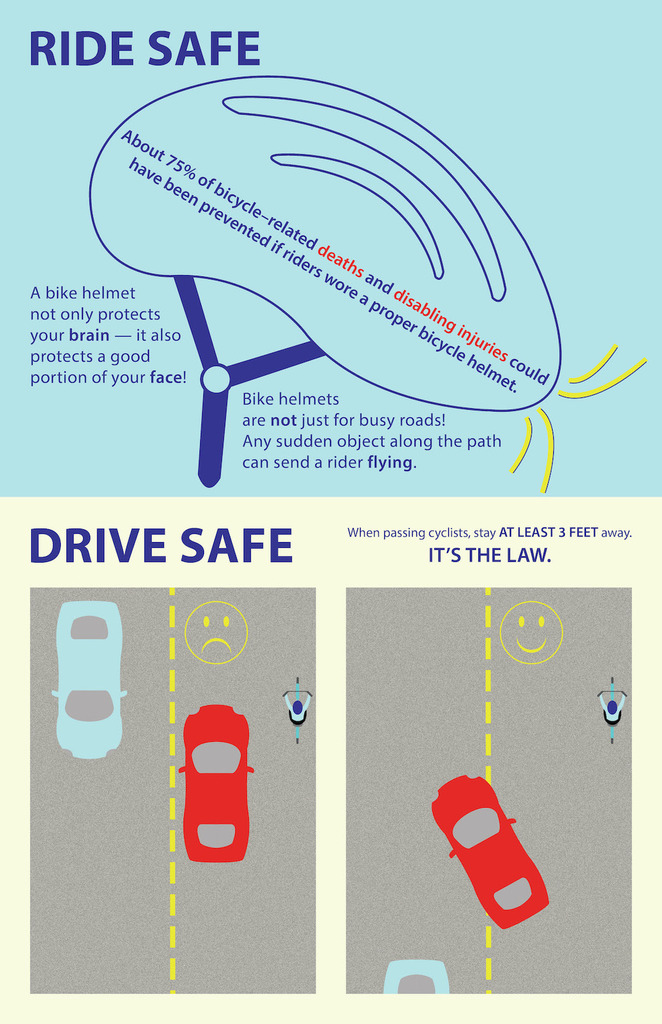 RIDE SAFE

About 75% of bicycle–related deaths and disabling injuries could have been prevented if riders wore a proper bicycle helmet.

A bike helmet not only protects your brain — it also protects a good portion of your face!

Bike helmets are not just for busy roads! Any sudden object along the path can send a rider flying.

DRIVE SAFE

When passing cyclists, stay AT LEAST 3 FEET away.

IT'S THE LAW.